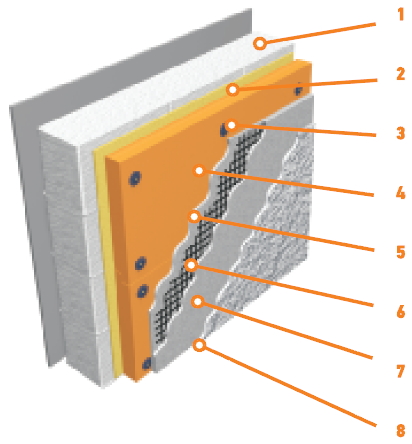 1
2
3
4
5
6
7
8