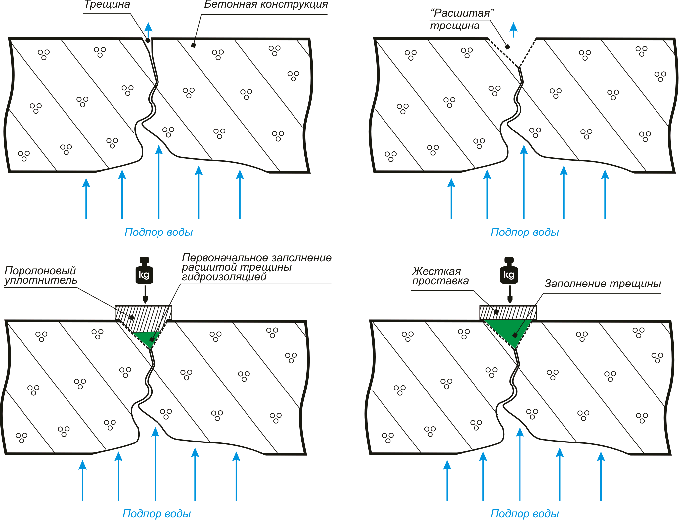 Трещина

Бетонная конструкция

Подпор воды

"Расшитая" трещина

Подпор воды

Поролоновый уплотнитель

kg

Первоначальное заполнение расшитой трещины гидроизоляцией

Подпор воды

Жесткая проставка

kg

Заполнение трещины

Подпор воды