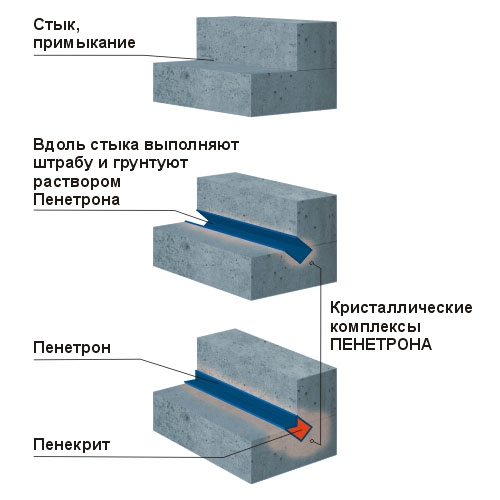 Стык, примыкание

Вдоль стыка выполняют штрабу и грунтуют раствором Пенетрона

Кристаллические комплексы ПЕНЕТРОНА

Пенетрон

Пенекрит