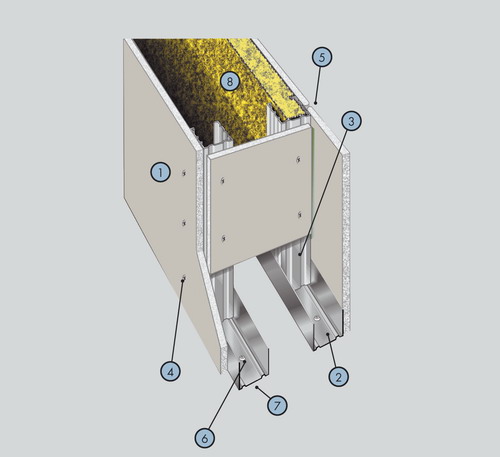 5
8
3
1
4
2
7
6